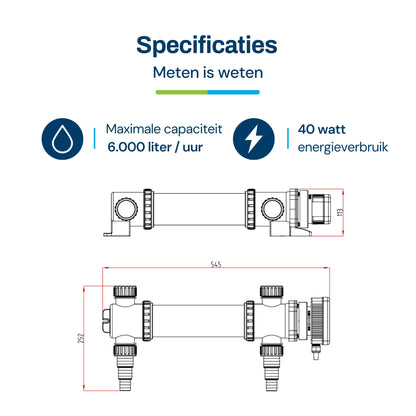 Specificaties

Meten is weten

Maximale capaciteit
6.000 liter / uur

40 watt
energieverbruik

113

545

252