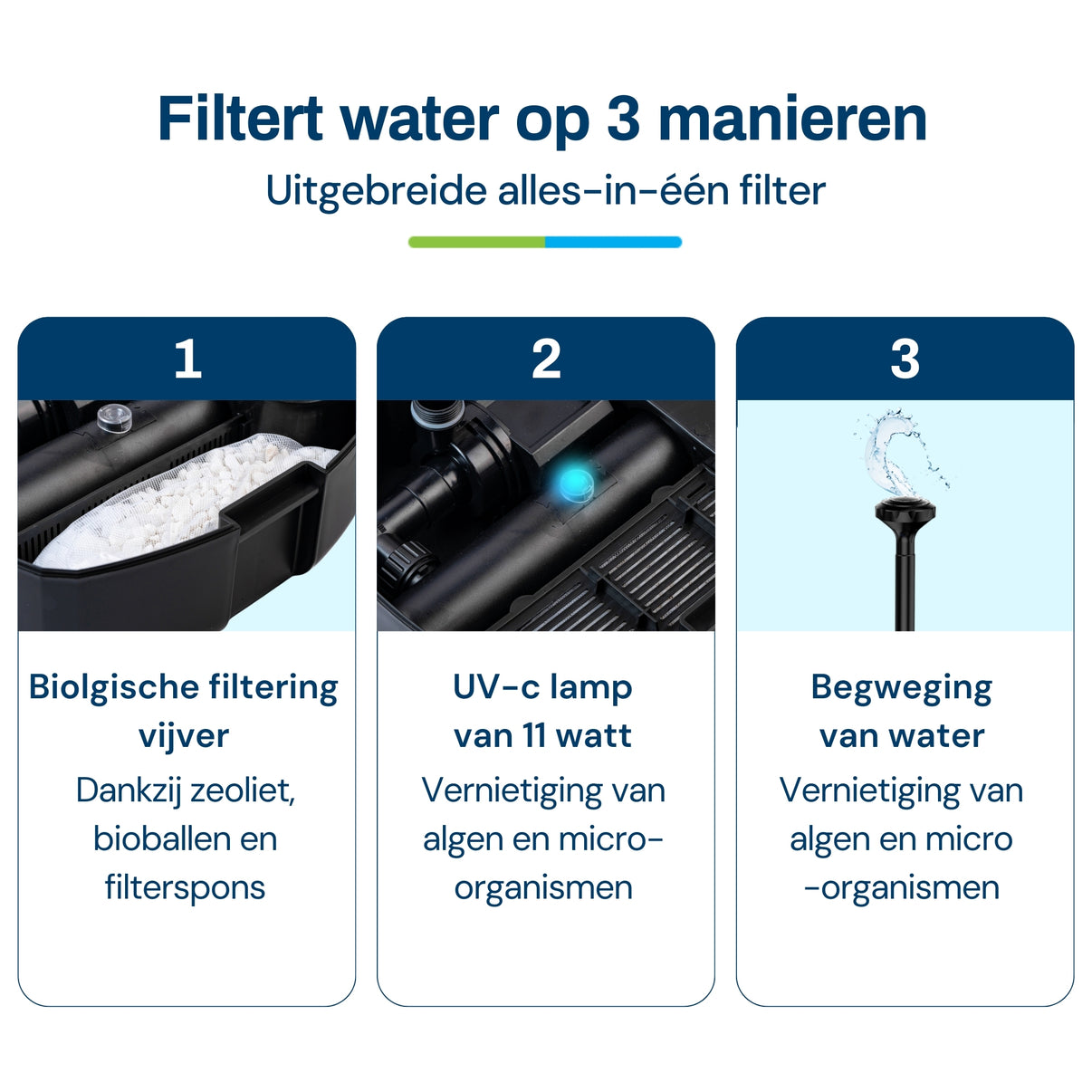 Filtert water op 3 manieren

Uitgebreide alles-in-één filter

1

Biolgische filtering vijver

Dankzij zeoliet, bioballen en filterspons

2

UV-c lamp van 11 watt

Vernietiging van algen en micro-organismen

3

Begweging van water

Vernietiging van algen en micro -organismen