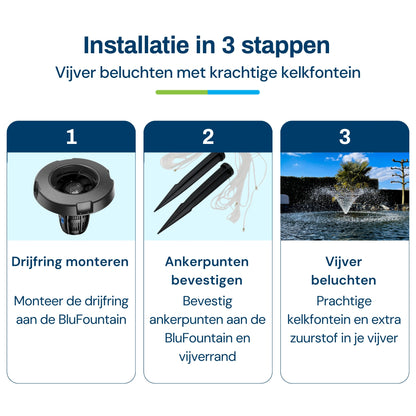 Installatie in 3 stappen
Vijver beluchten met krachtige kelkfontein

1

Drijfring monteren

Monteer de drijfring aan de BluFountain

2

Ankerpunten bevestigen

Bevestig ankerpunten aan de BluFountain en vijverrand

3

Vijver beluchten

Prachtige kelkfontein en extra zuurstof in je vijver