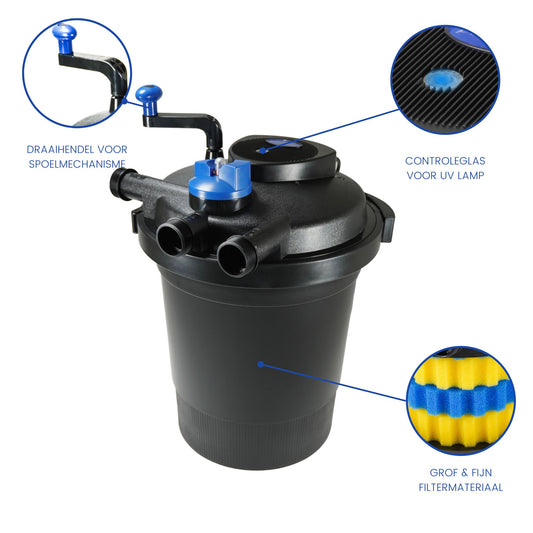 DRAAIHENDEL VOOR SPOELMECHANISME

CONTROLEGLAS VOOR UV LAMP

GROF & FIJN FILTERMATERIAAL