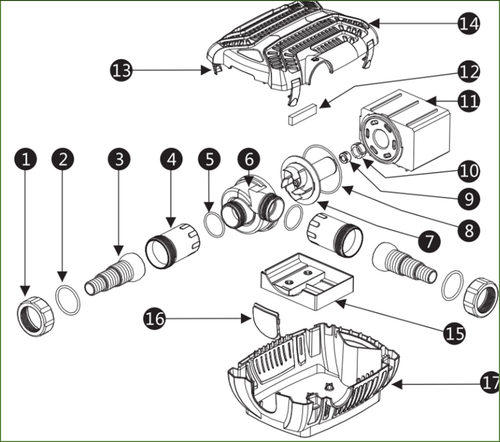 14
13
12
11
1
2
3
4
5
6
10
9
8
7
16
15
17